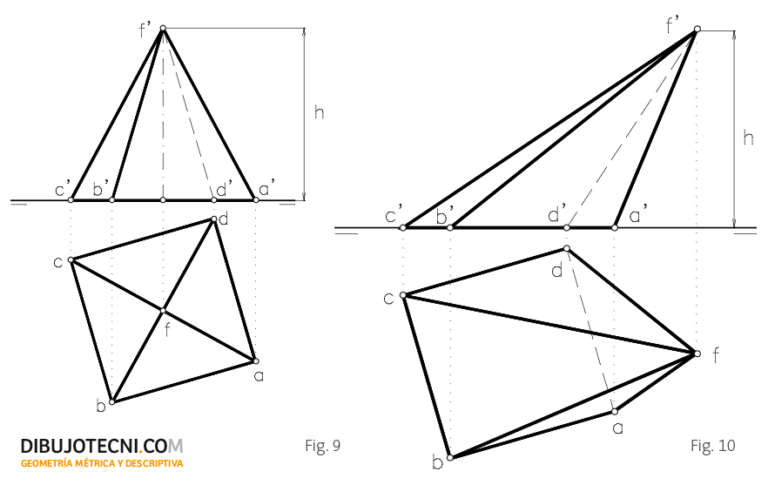 f'
h
c' b' d' a'
d
c
f
a
b
DIBUJOTECNI.COM
GEOMETRÍA MÉTRICA Y DESCRIPTIVA
Fig. 9

f'
h
c' b' d' a'
d
c
f
a
b
Fig. 10